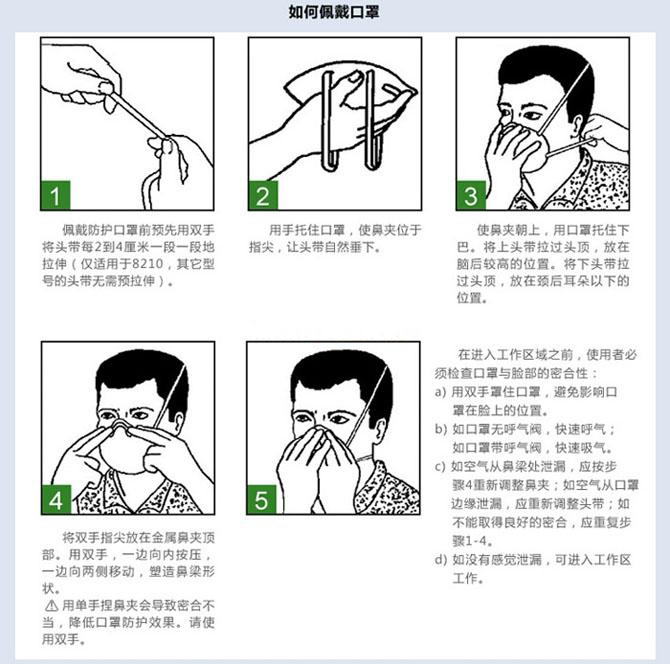 如何佩戴口罩

1

佩戴防护口罩前预先用双手将头带每2到4厘米一段一段地拉伸（仅适用于8210，其它型号的头带无需预拉伸）。

2

用手托住口罩，使鼻夹位于指尖，让头带自然垂下。

3

使鼻夹朝上，用口罩托住下巴。将上头带拉过头顶，放在脑后较高的位置。将下头带拉过头顶，放在颈后耳朵以下的位置。

4

将双手指尖放在金属鼻夹顶部。用双手，一边向内按压，一边向两侧移动，塑造鼻梁形状。

⚠ 用单手捏鼻夹会导致密合不当，降低口罩防护效果。请使用双手。

5

在进入工作区域之前，使用者必须检查口罩与脸部的密合性：

a) 用双手罩住口罩，避免影响口罩在脸上的位置。

b) 如口罩无呼气阀，快速呼气；如口罩带呼气阀，快速吸气。

c) 如空气从鼻梁处泄漏，应按步骤4重新调整鼻夹；如空气从口罩边缘泄漏，应重新调整头带；如不能取得良好的密合，应重复步骤1-4。

d) 如没有感觉泄漏，可进入工作区工作。